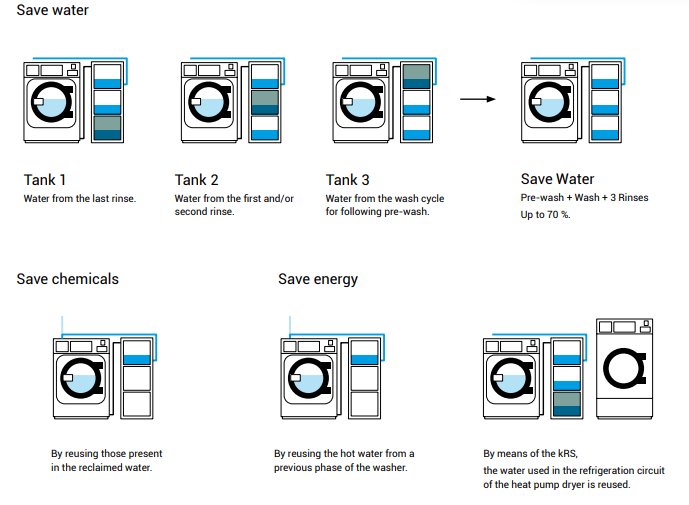 Save water

Tank 1
Water from the last rinse.

Tank 2
Water from the first and/or second rinse.

Tank 3
Water from the wash cycle for following pre-wash.

Save Water
Pre-wash + Wash + 3 Rinses
Up to 70 %.

Save chemicals

By reusing those present in the reclaimed water.

Save energy

By reusing the hot water from a previous phase of the washer.

By means of the kRS,
the water used in the refrigeration circuit of the heat pump dryer is reused.